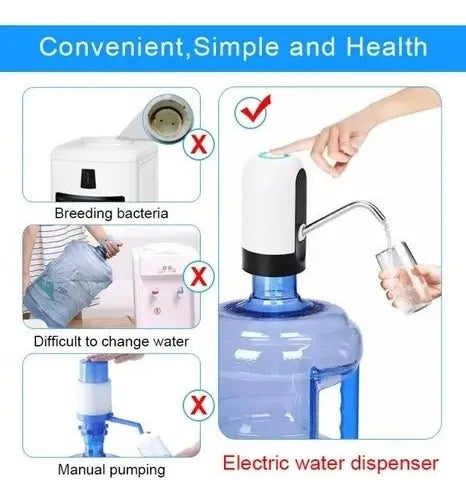 Convenient,Simple and Health

Breeding bacteria

Difficult to change water

Manual pumping

Electric water dispenser