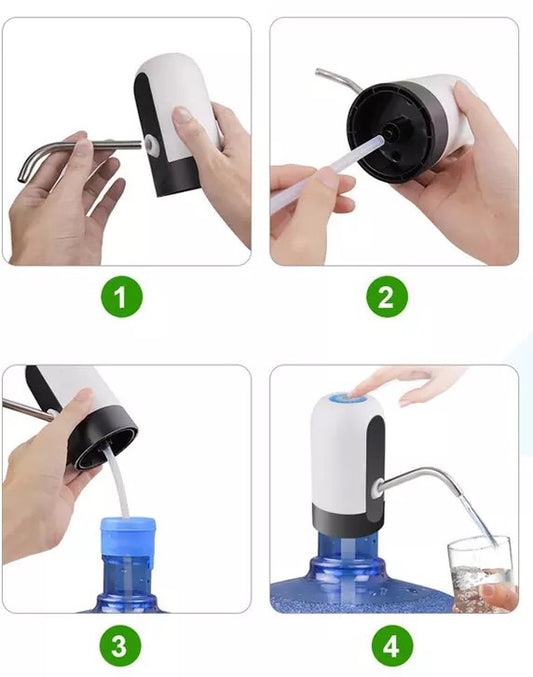 1

2

3

4